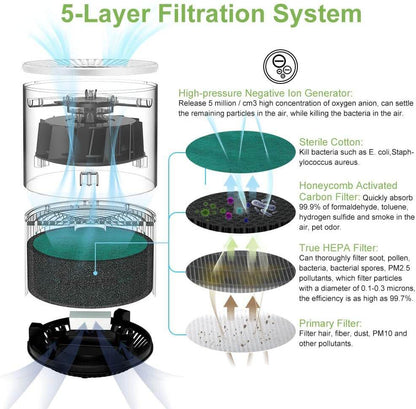 5-Layer Filtration System

High-pressure Negative Ion Generator:
Release 5 million / cm3 high concentration of oxygen anion, can settle the remaining particles in the air, while killing the bacteria in the air.

Sterile Cotton:
Kill bacteria such as E. coli,Staphylococcus aureus.

Honeycomb Activated Carbon Filter: Quickly absorb 99.9% of formaldehyde, toluene, hydrogen sulfide and smoke in the air, pet odor.

True HEPA Filter:
Can thoroughly filter soot, pollen, bacteria, bacterial spores, PM2.5 pollutants, which filter particles with a diameter of 0.1-0.3 microns, the efficiency is as high as 99.7%.

Primary Filter:
Filter hair, fiber, dust, PM10 and other pollutants.